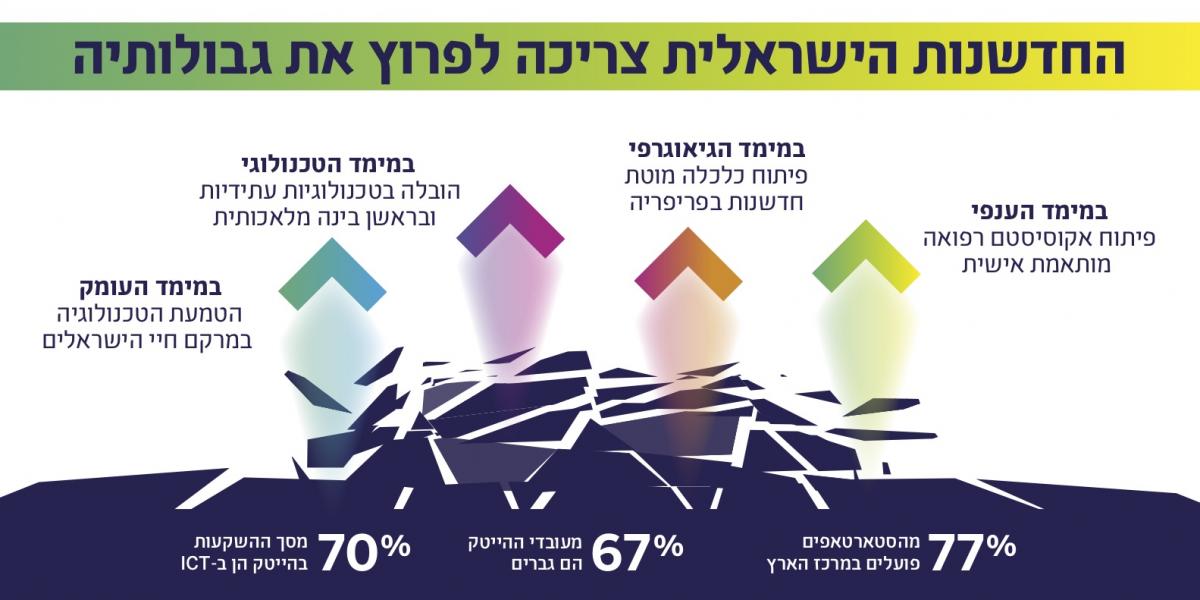 החדשנות הישראלית צריכה לפרוץ את גבולותיה

במימד הענפי
פיתוח אקוסיסטם רפואה מותאמת אישית

במימד הגיאוגרפי
פיתוח כלכלה מוטת חדשנות בפריפריה

במימד הטכנולוגי
הובלה בטכנולוגיות עתידיות ובראשן בינה מלאכותית

במימד העומק
הטמעת הטכנולוגיה במרקם חיי הישראלים

77% מהסטארטאפים פועלים במרכז הארץ

67% מעובדי ההייטק הם גברים

70% מסך ההשקעות בהייטק הן ב-ICT